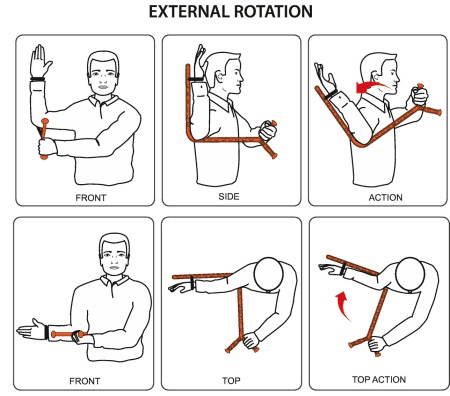 EXTERNAL ROTATION

FRONT

SIDE

ACTION

FRONT

TOP

TOP ACTION